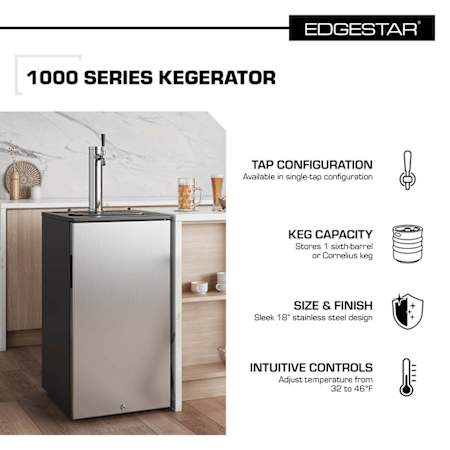 EDGESTAR®

1000 SERIES KEGERATOR

TAP CONFIGURATION
Available in single-tap configuration

KEG CAPACITY
Stores 1 sixth-barrel or Cornelius keg

SIZE & FINISH
Sleek 18" stainless steel design

INTUITIVE CONTROLS
Adjust temperature from 32 to 46°F